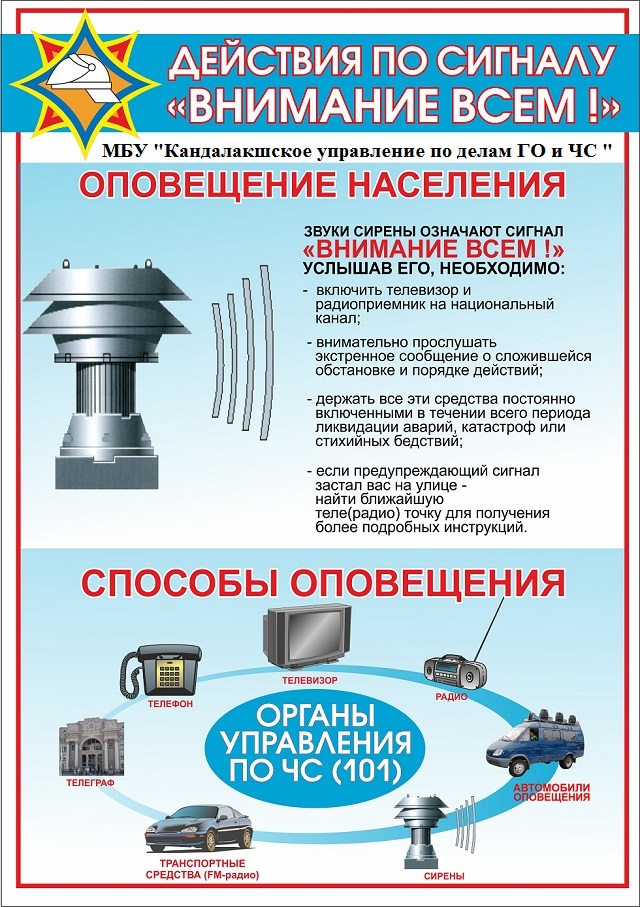 ДЕЙСТВИЯ ПО СИГНАЛУ «ВНИМАНИЕ ВСЕМ !»

МБУ "Кандалакшское управление по делам ГО и ЧС "

ОПОВЕЩЕНИЕ НАСЕЛЕНИЯ

ЗВУКИ СИРЕНЫ ОЗНАЧАЮТ СИГНАЛ
«ВНИМАНИЕ ВСЕМ !»
УСЛЫШАВ ЕГО, НЕОБХОДИМО:

- включить телевизор и радиоприемник на национальный канал;

- внимательно прослушать экстренное сообщение о сложившейся обстановке и порядке действий;

- держать все эти средства постоянно включенными в течении всего периода ликвидации аварий, катастроф или стихийных бедствий;

- если предупреждающий сигнал застал вас на улице - найти ближайшую теле(радио) точку для получения более подробных инструкций.

СПОСОБЫ ОПОВЕЩЕНИЯ

ТЕЛЕВИЗОР

РАДИО

ТЕЛЕФОН

ОРГАНЫ УПРАВЛЕНИЯ ПО ЧС (101)

ТЕЛЕГРАФ

АВТОМОБИЛИ ОПОВЕЩЕНИЯ

ТРАНСПОРТНЫЕ СРЕДСТВА (FM-радио)

СИРЕНЫ